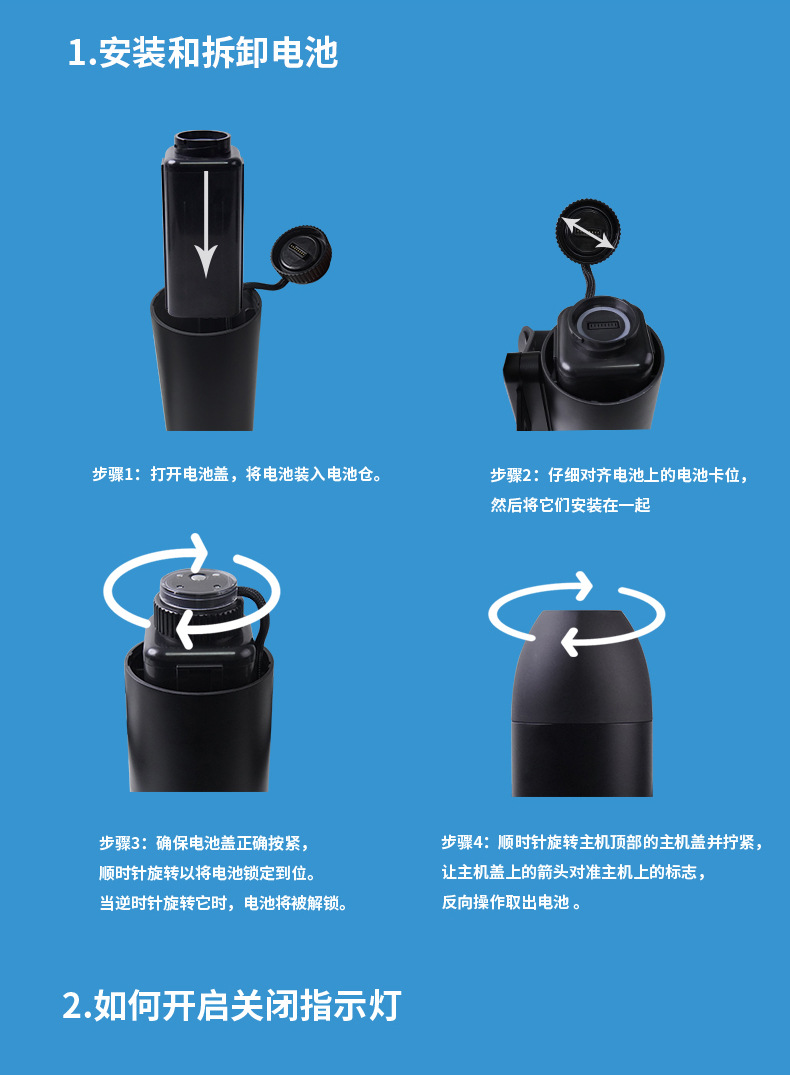 1.安装和拆卸电池

步骤1：打开电池盖，将电池装入电池仓。

步骤2：仔细对齐电池上的电池卡位，然后将它们安装在一起

步骤3：确保电池盖正确按紧，顺时针旋转以将电池锁定到位。当逆时针旋转它时，电池将被解锁。

步骤4：顺时针旋转主机顶部的主机盖并拧紧，让主机盖上的箭头对准主机上的标志，反向操作取出电池 。

2.如何开启关闭指示灯